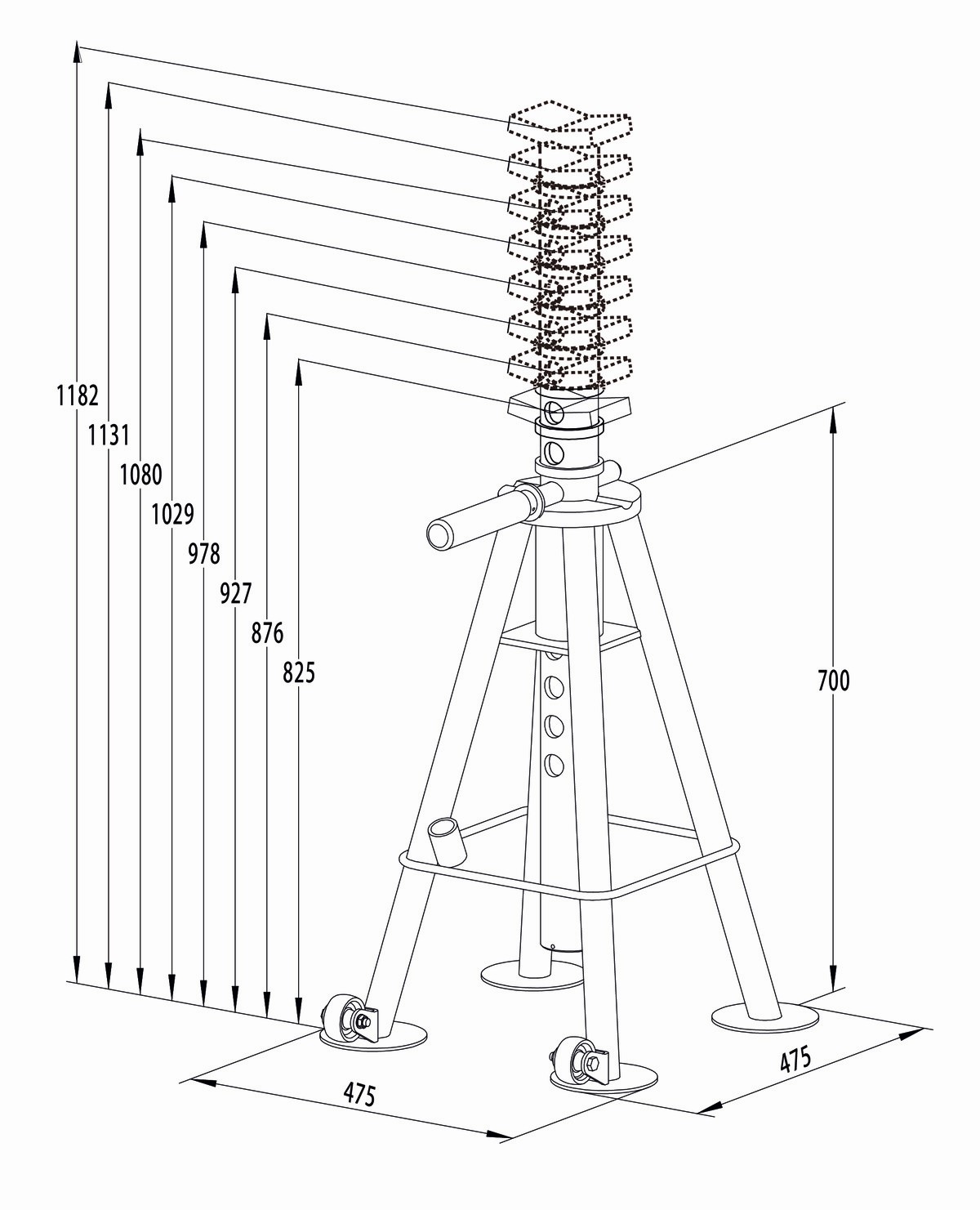 1182
1131
1080
1029
978
927
876
825
700
475
475